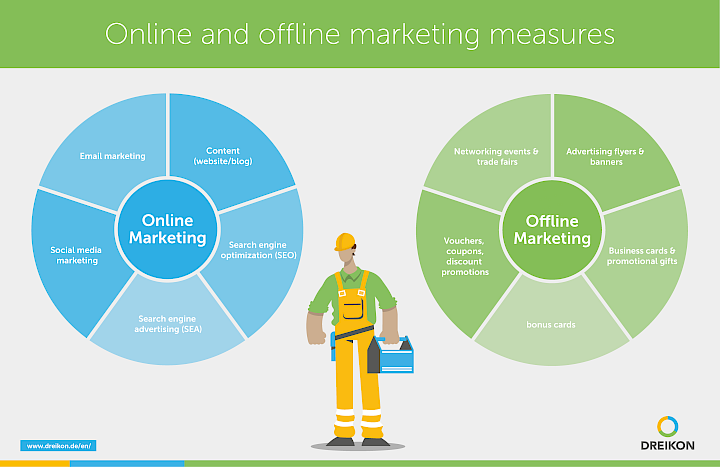 Online and offline marketing measures

Online Marketing

Email marketing

Content (website/blog)

Search engine optimization (SEO)

Search engine advertising (SEA)

Social media marketing

Offline Marketing

Networking events & trade fairs

Advertising flyers & banners

Business cards & promotional gifts

bonus cards

Vouchers, coupons, discount promotions

www.dreikon.de/en/

DREIKON